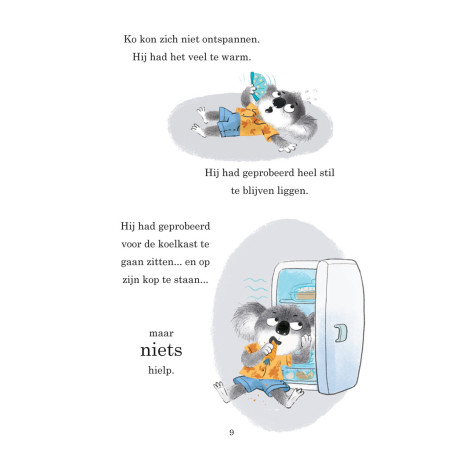 Ko kon zich niet ontspannen.
Hij had het veel te warm.

Hij had geprobeerd heel stil
te blijven liggen.

Hij had geprobeerd
voor de koelkast te
gaan zitten... en op
zijn kop te staan...

maar
niets
hielp.

9