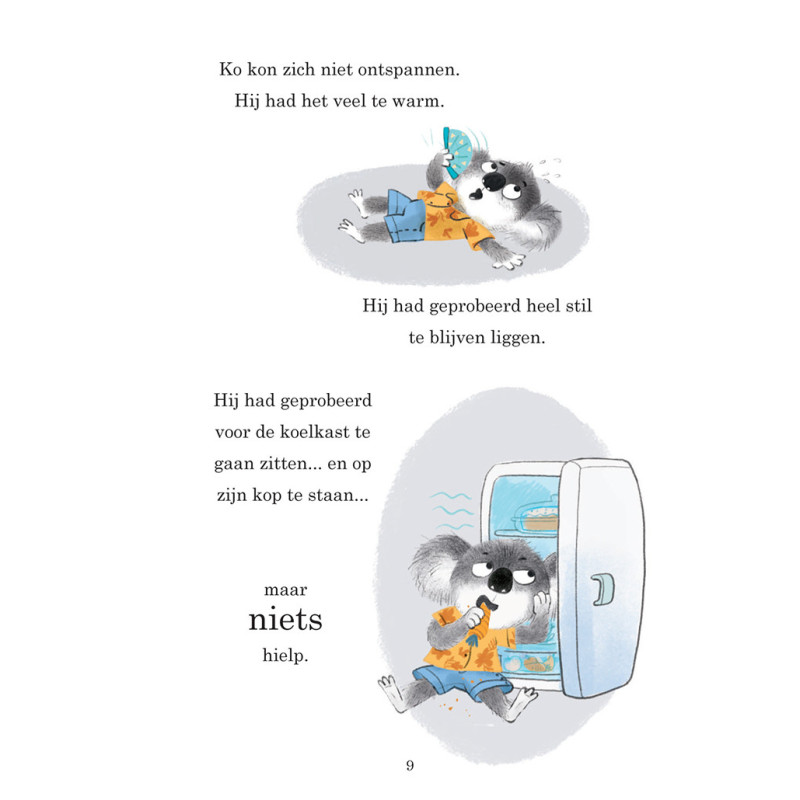 Ko kon zich niet ontspannen.
Hij had het veel te warm.

Hij had geprobeerd heel stil
te blijven liggen.

Hij had geprobeerd voor de koelkast te gaan zitten... en op zijn kop te staan...

maar
niets
hielp.

9