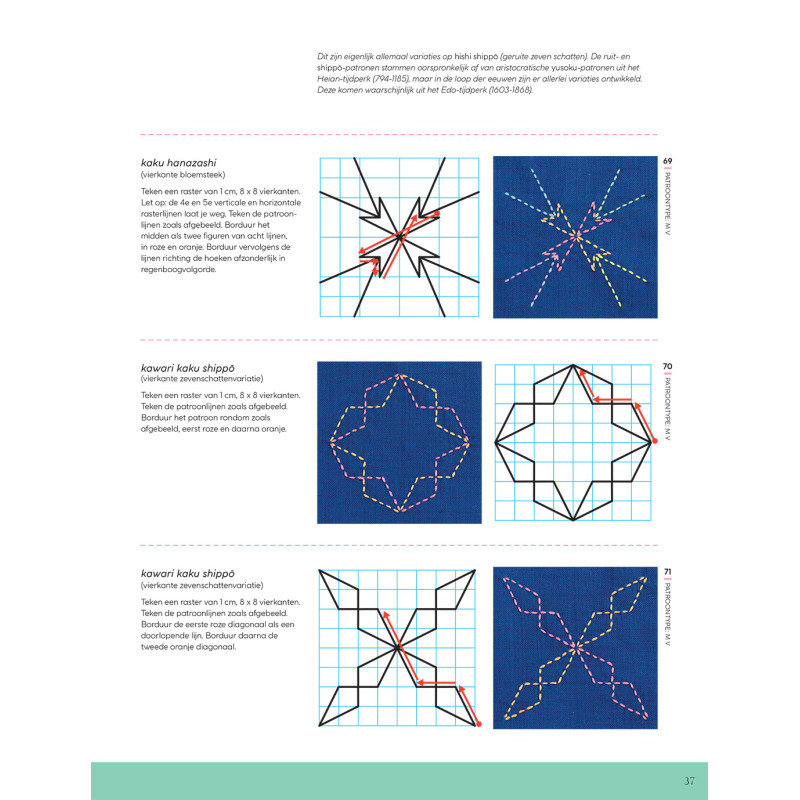 Dit zijn eigenlijk allemaal variaties op hishi shippō (geruite zeven schatten). De ruit- en shippō-patronen stammen oorspronkelijk af van aristocratische yusoku-patronen uit het Heian-tijdperk (794-1185), maar in de loop der eeuwen zijn er allerlei variaties ontwikkeld. Deze komen waarschijnlijk uit het Edo-tijdperk (1603-1868).

kaku hanazashi
(vierkante bloemsteek)

Teken een raster van 1 cm, 8 x 8 vierkanten. Let op: de 4e en 5e verticale en horizontale rasterlijnen laat je weg. Teken de patroonlijnen zoals afgebeeld. Borduur het midden als twee figuren van acht lijnen, in roze en oranje. Borduur vervolgens de lijnen richting de hoeken afzonderlijk in regenboogvolgorde.

69
PATROONTYPE: M V

kawari kaku shippō
(vierkante zevenschattenvariatie)

Teken een raster van 1 cm, 8 x 8 vierkanten. Teken de patroonlijnen zoals afgebeeld. Borduur het patroon rondom zoals afgebeeld, eerst roze en daarna oranje.

70
PATROONTYPE: M V

kawari kaku shippō
(vierkante zevenschattenvariatie)

Teken een raster van 1 cm, 8 x 8 vierkanten. Teken de patroonlijnen zoals afgebeeld. Borduur de eerste roze diagonaal als een doorlopende lijn. Borduur daarna de tweede oranje diagonaal.

71
PATROONTYPE: M V

37